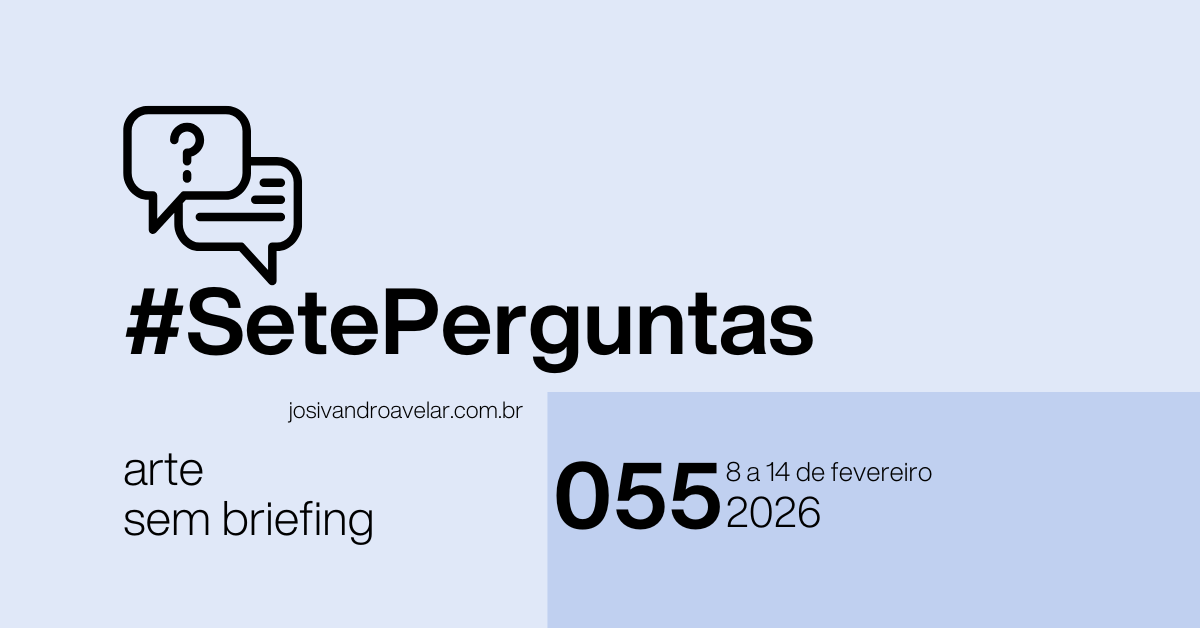 ?

#SetePerguntas

josivandroavelar.com.br

arte
sem briefing

055

8 a 14 de fevereiro
2026