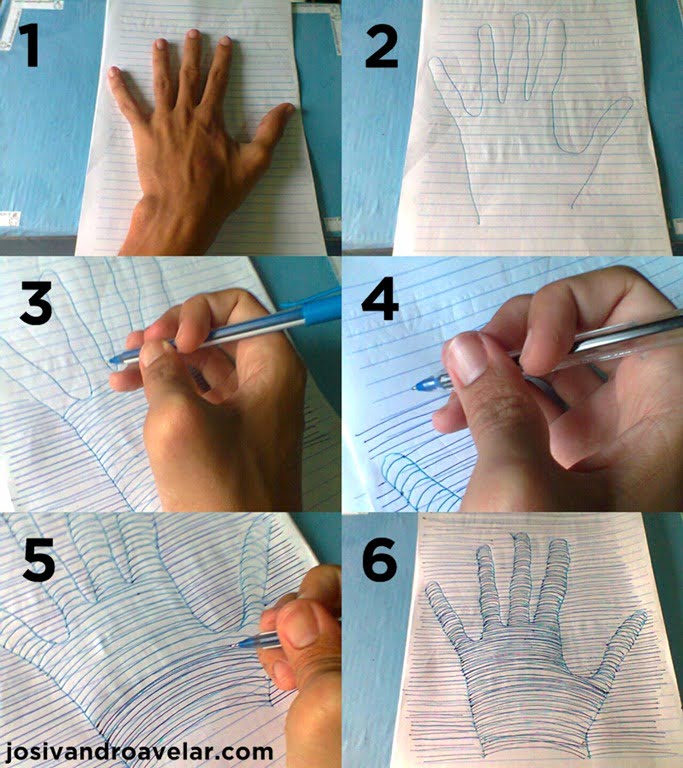 1

2

3

4

5

6

josivandroavelar.com